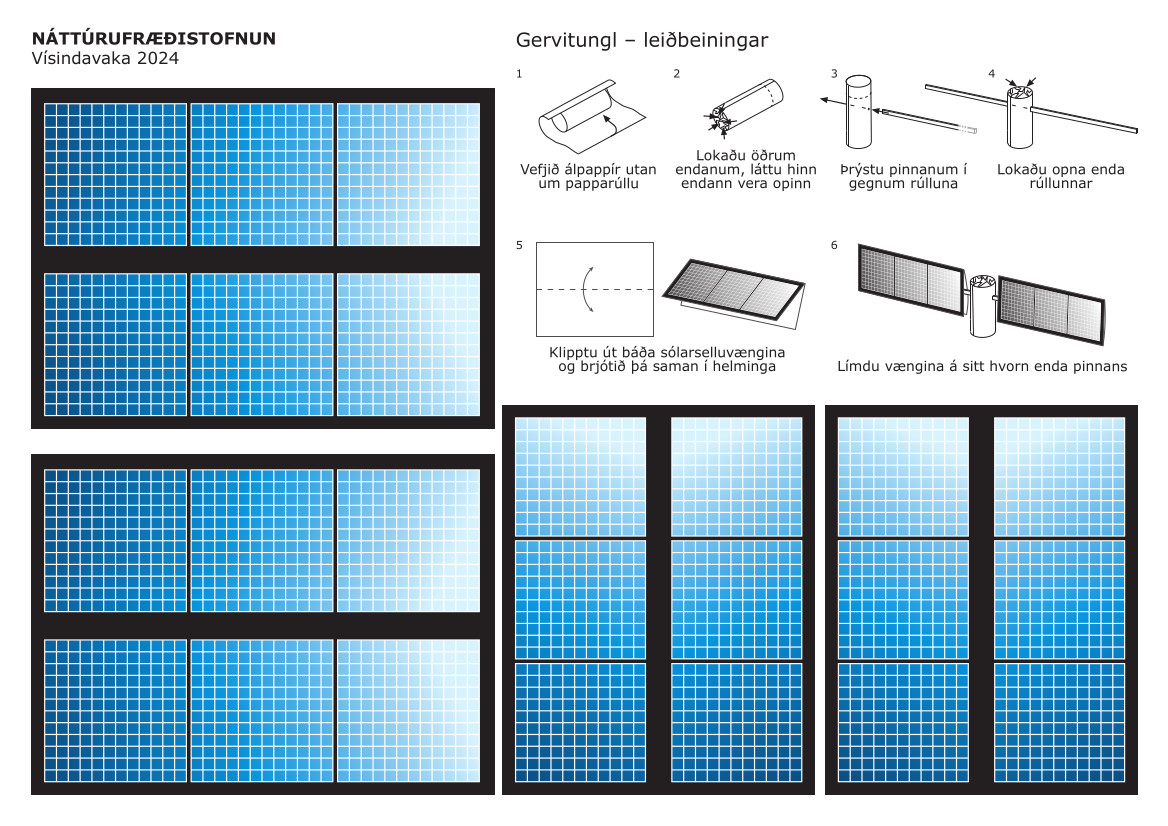 NÁTTÚRUFRÆÐISTOFNUN
Vísindavaka 2024

Gervitungl – leiðbeiningar

1
Vefjið álpappír utan um papparúllu

2
Lokaðu öðrum endanum, láttu hinn endann vera opinn

3
Þrýstu pinnanum í gegnum rúlluna

4
Lokaðu opna enda rúllunnar

5
Klipptu út báða sólarselluvængina og brjótið þá saman í helminga

6
Límdu vængina á sitt hvorn enda pinnans